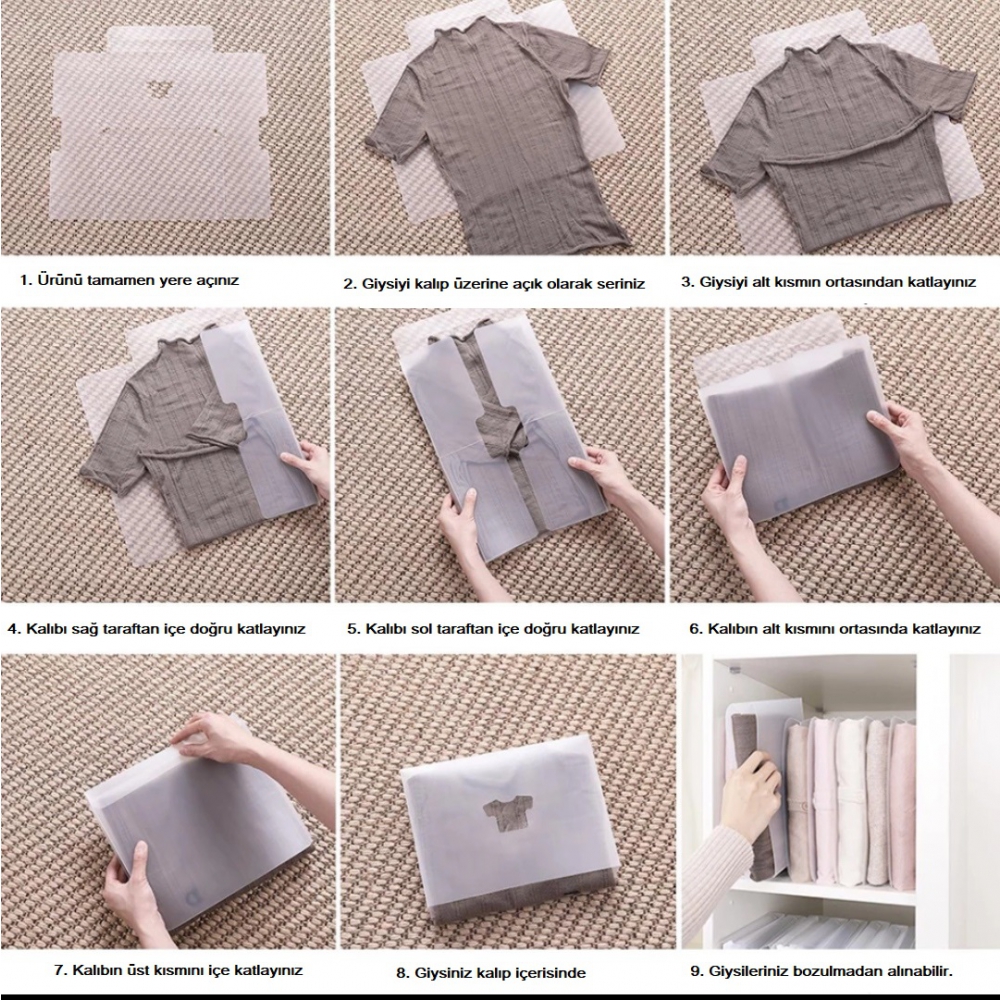 1. Ürünü tamamen yere açınız

2. Giysiyi kalıp üzerine açık olarak seriniz

3. Giysiyi alt kısmın ortasından katlayınız

4. Kalıbı sağ taraftan içe doğru katlayınız

5. Kalıbı sol taraftan içe doğru katlayınız

6. Kalıbın alt kısmını ortasında katlayınız

7. Kalıbın üst kısmını içe katlayınız

8. Giysiniz kalıp içerisinde

9. Giysileriniz bozulmadan alınabilir.