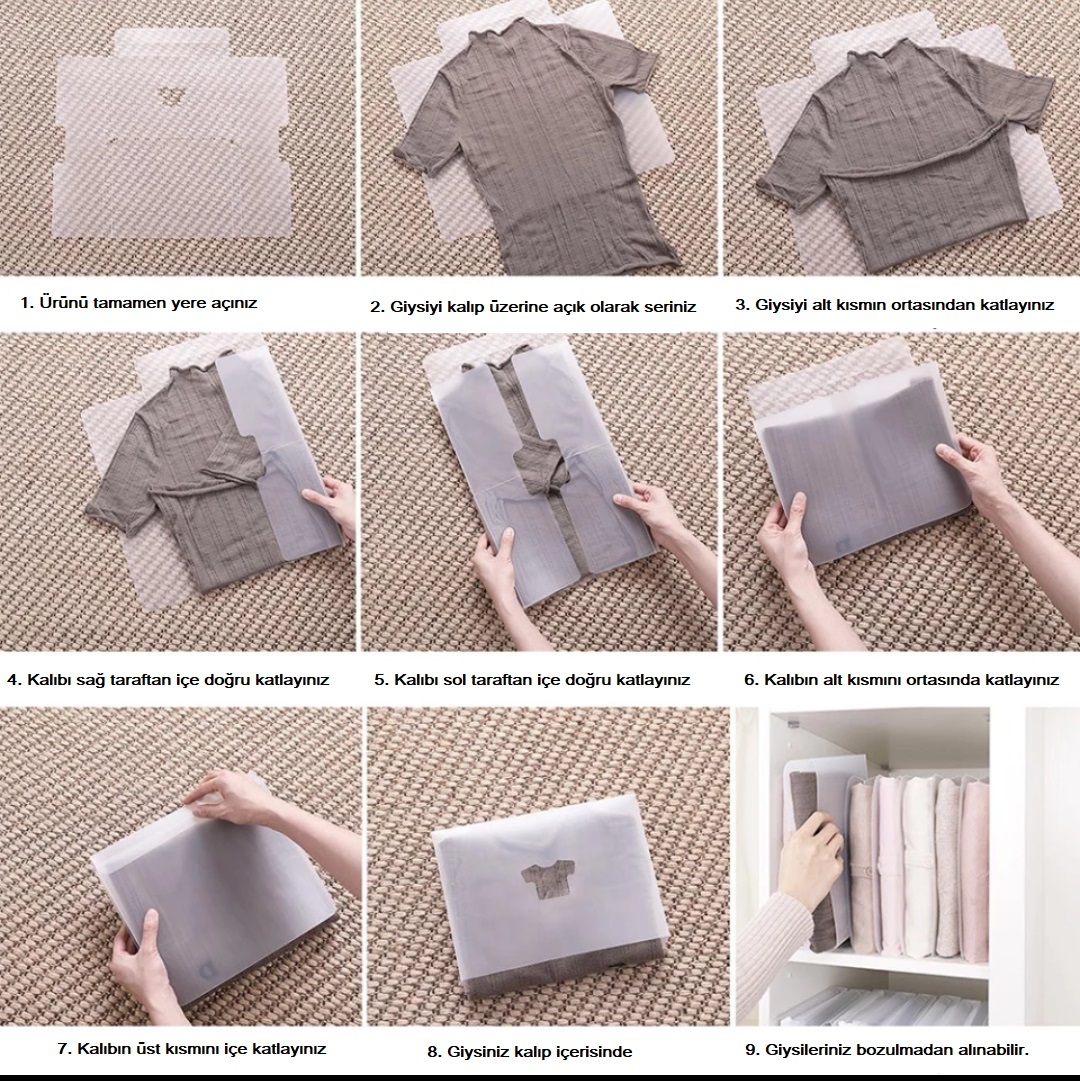 1. Ürünü tamamen yere açınız

2. Giysiyi kalıp üzerine açık olarak seriniz

3. Giysiyi alt kısmın ortasından katlayınız

4. Kalıbı sağ taraftan içe doğru katlayınız

5. Kalıbı sol taraftan içe doğru katlayınız

6. Kalıbın alt kısmını ortasında katlayınız

7. Kalıbın üst kısmını içe katlayınız

8. Giysiniz kalıp içerisinde

9. Giysileriniz bozulmadan alınabilir.