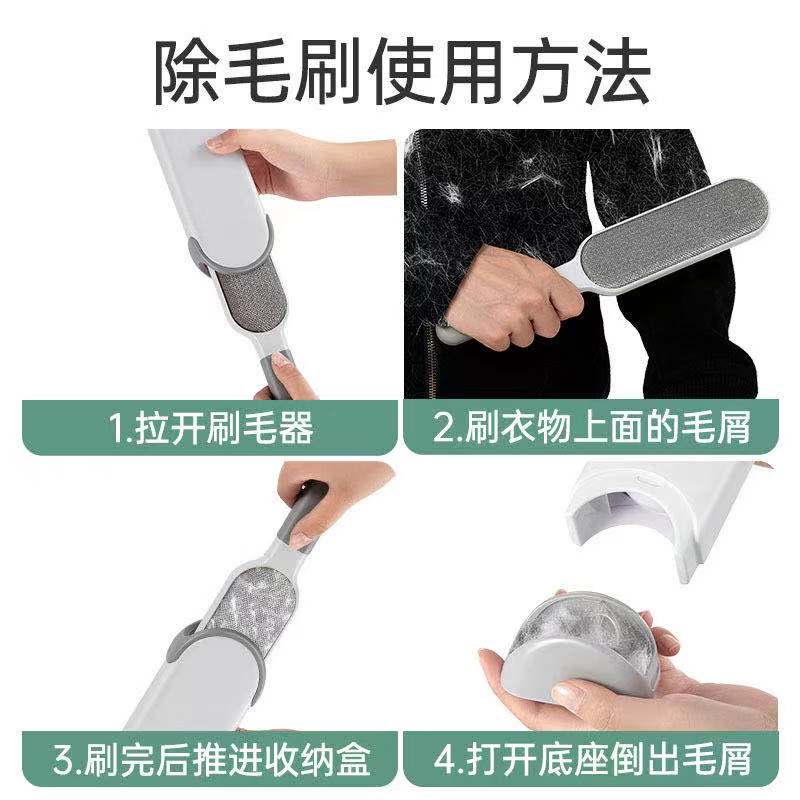 除毛刷使用方法

1.拉开刷毛器

2.刷衣物上面的毛屑

3.刷完后推进收纳盒

4.打开底座倒出毛屑